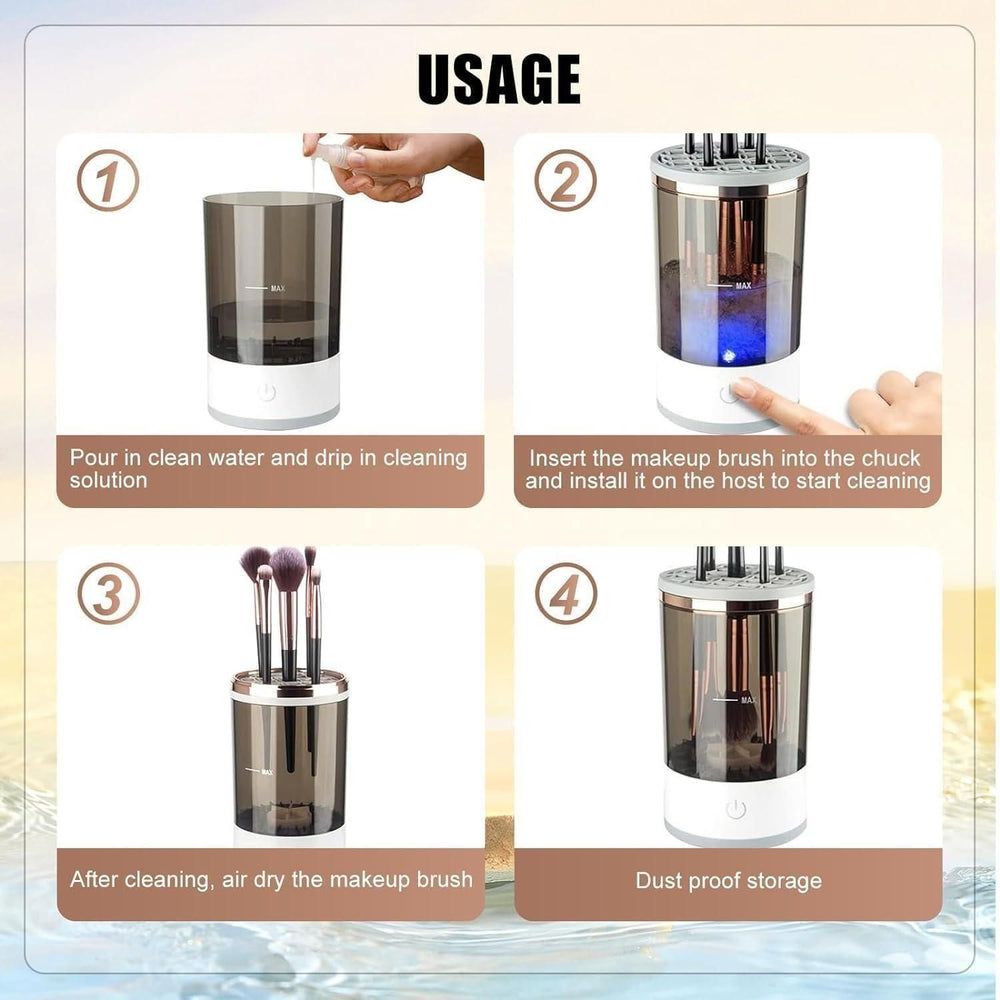 USAGE

1
MAX
Pour in clean water and drip in cleaning solution

2
MAX
Insert the makeup brush into the chuck and install it on the host to start cleaning

3
MAX
After cleaning, air dry the makeup brush

4
MAX
Dust proof storage