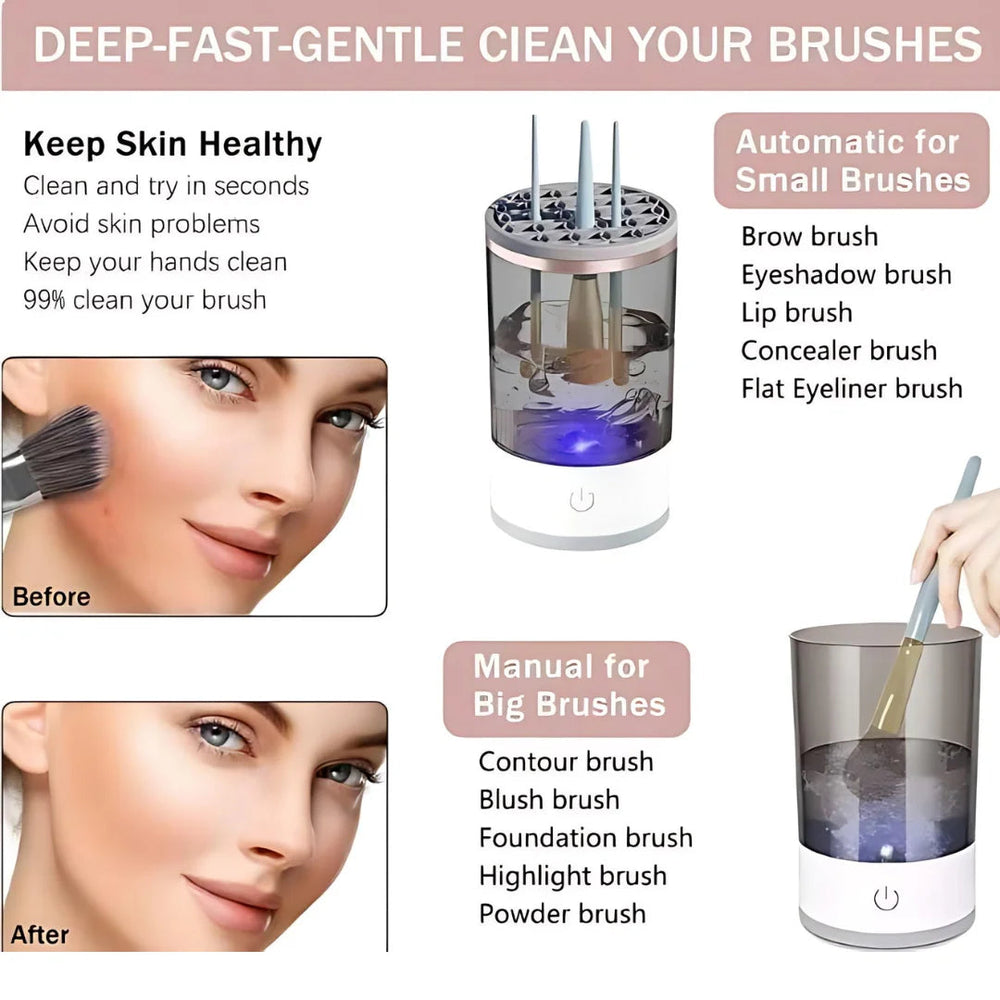 DEEP-FAST-GENTLE CIEAN YOUR BRUSHES

Keep Skin Healthy
Clean and try in seconds
Avoid skin problems
Keep your hands clean
99% clean your brush

Before

After

Automatic for Small Brushes
Brow brush
Eyeshadow brush
Lip brush
Concealer brush
Flat Eyeliner brush

Manual for Big Brushes
Contour brush
Blush brush
Foundation brush
Highlight brush
Powder brush